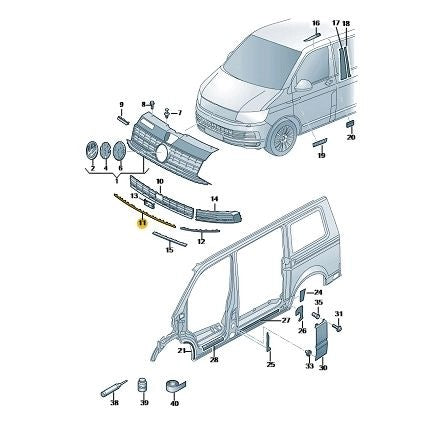 16
17
18
9
8
7
20
19
2
4
6
1
10
13
14
11
12
15
24
35
31
27
26
21
28
25
33
30
38
39
40